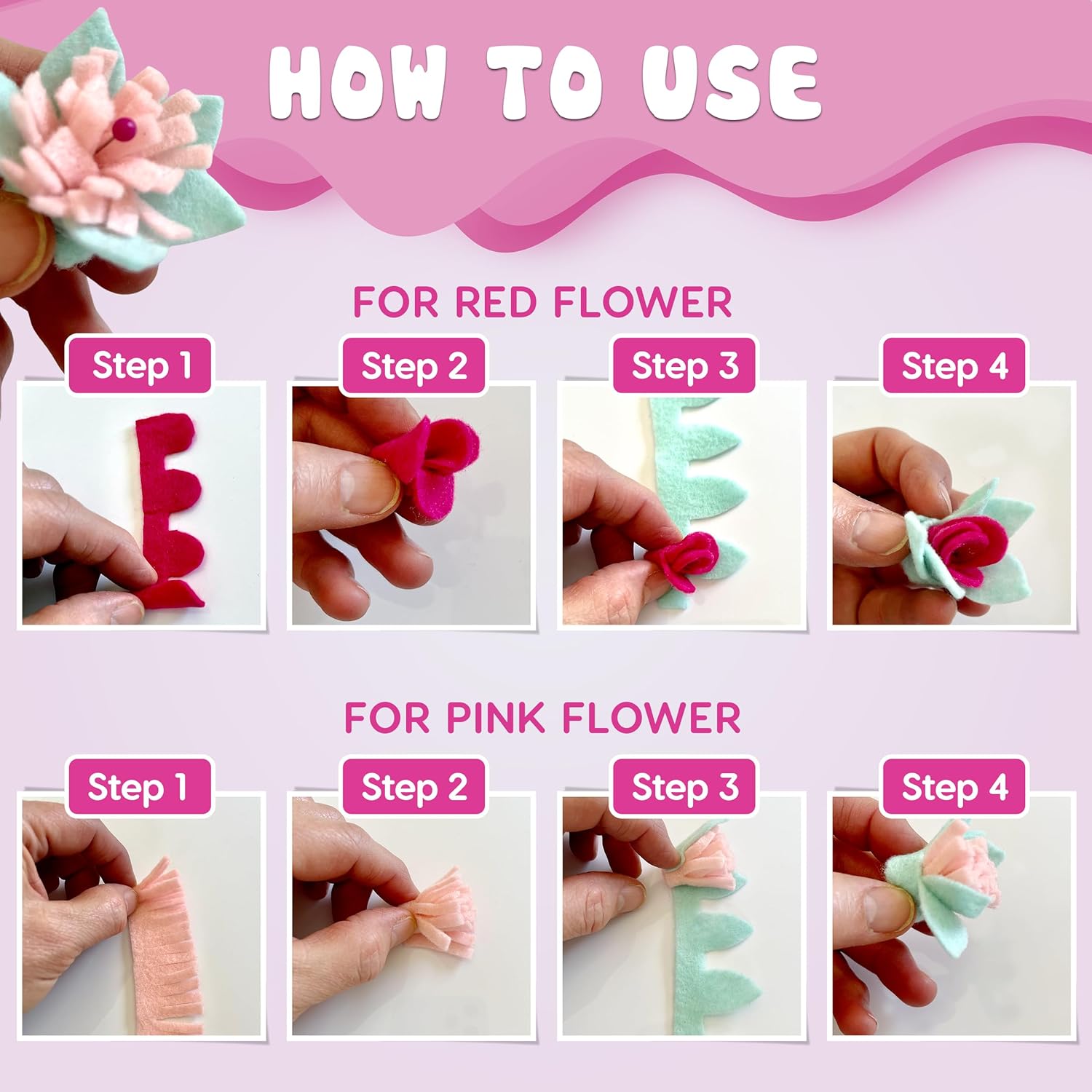 HOW TO USE

FOR RED FLOWER

Step 1

Step 2

Step 3

Step 4

FOR PINK FLOWER

Step 1

Step 2

Step 3

Step 4